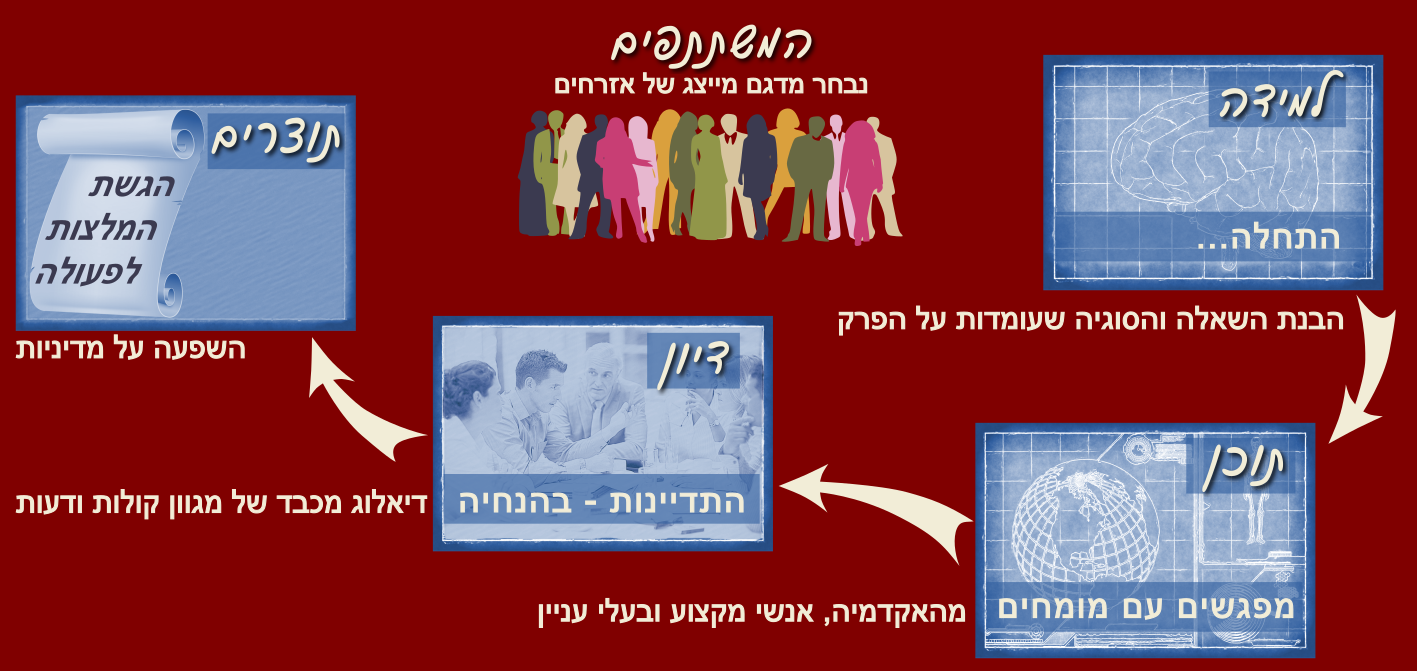 המשתתפים
נבחר מדגם מייצג של אזרחים

למידה
התחלה...
הבנת השאלה והסוגיה שעומדות על הפרק

תוכן
מפגשים עם מומחים
מהאקדמיה, אנשי מקצוע ובעלי עניין

דיון
התדיינות - בהנחיה
דיאלוג מכבד של מגוון קולות ודעות

תוצרים
הגשת המלצות לפעולה
השפעה על מדיניות